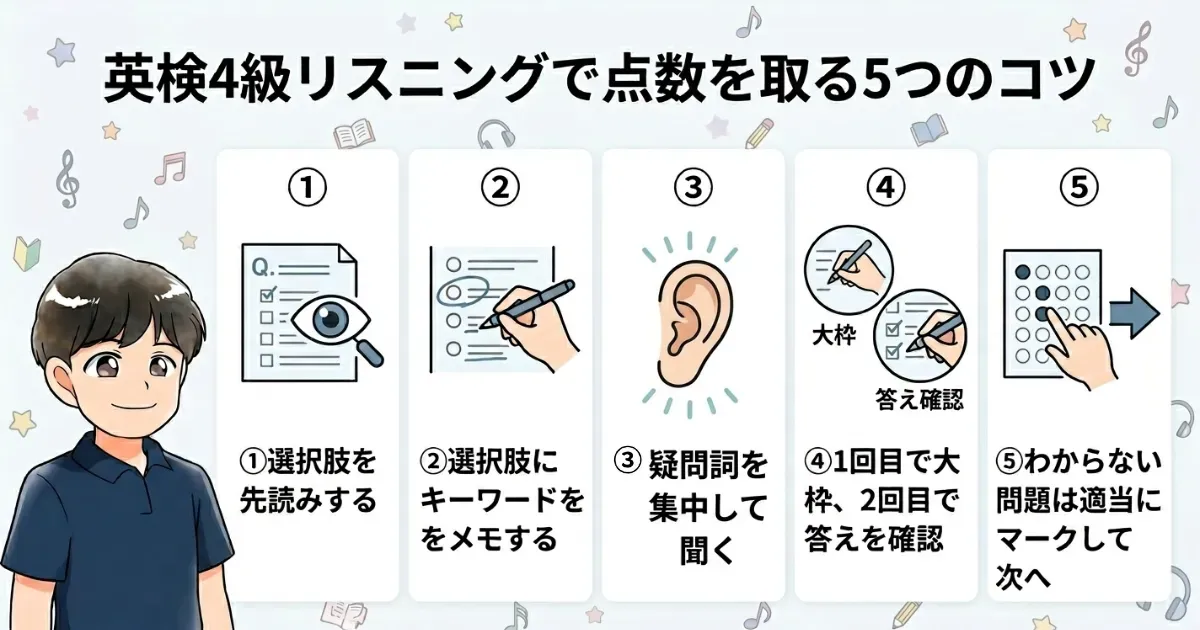 英検4級リスニングで点数を取る5つのコツ

①

Q.

①選択肢を先読みする

②

②選択肢にキーワードををメモする

③

③ 疑問詞を集中して聞く

④

大枠

答え確認

④1回目で大枠、2回目で答えを確認

⑤

⑤わからない問題は適当にマークして次へ