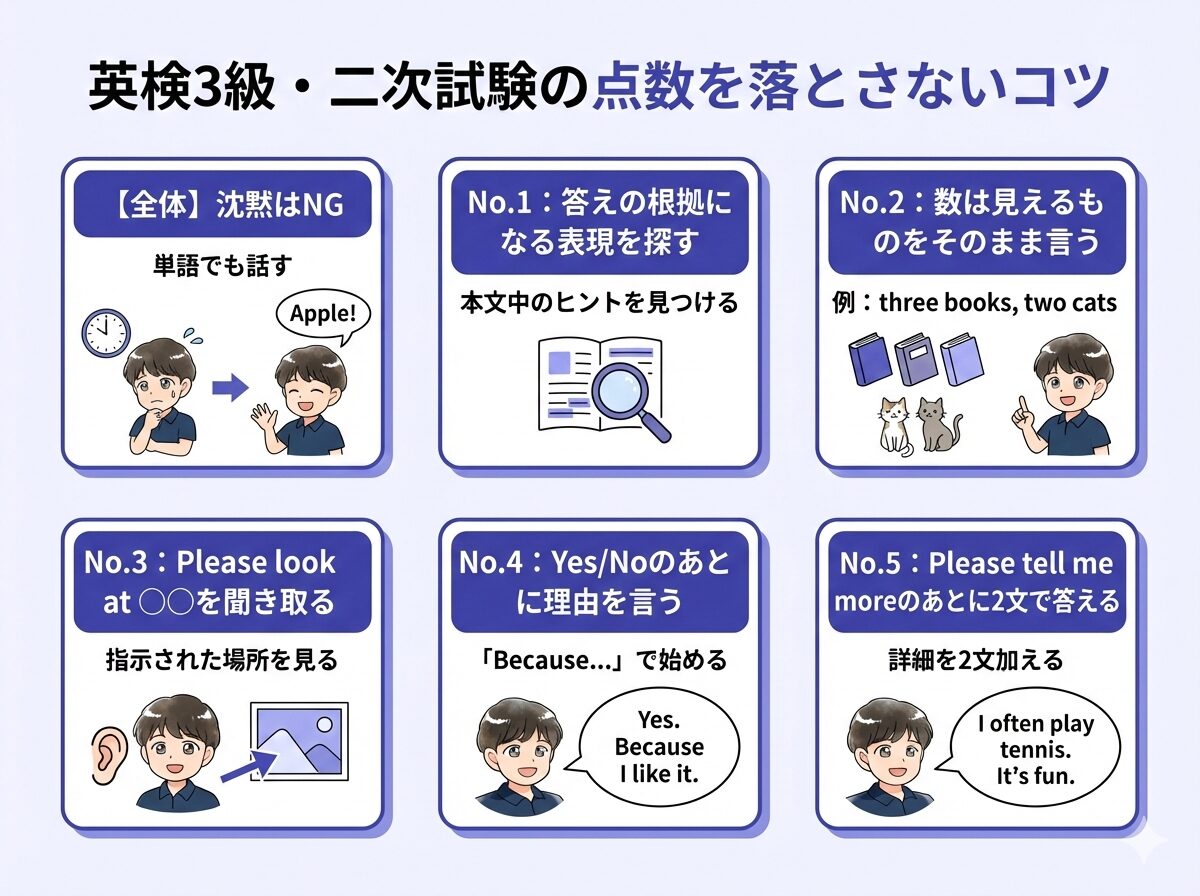 英検3級・二次試験の点数を落とさないコツ

【全体】沈黙はNG

単語でも話す

Apple!

No.1：答えの根拠になる表現を探す

本文中のヒントを見つける

No.2：数は見えるものをそのまま言う

例：three books, two cats

No.3：Please look at ○○を聞き取る

指示された場所を見る

No.4：Yes/Noのあとに理由を言う

「Because...」で始める

Yes. Because I like it.

No.5：Please tell me moreのあとに2文で答える

詳細を2文加える

I often play tennis. It's fun.